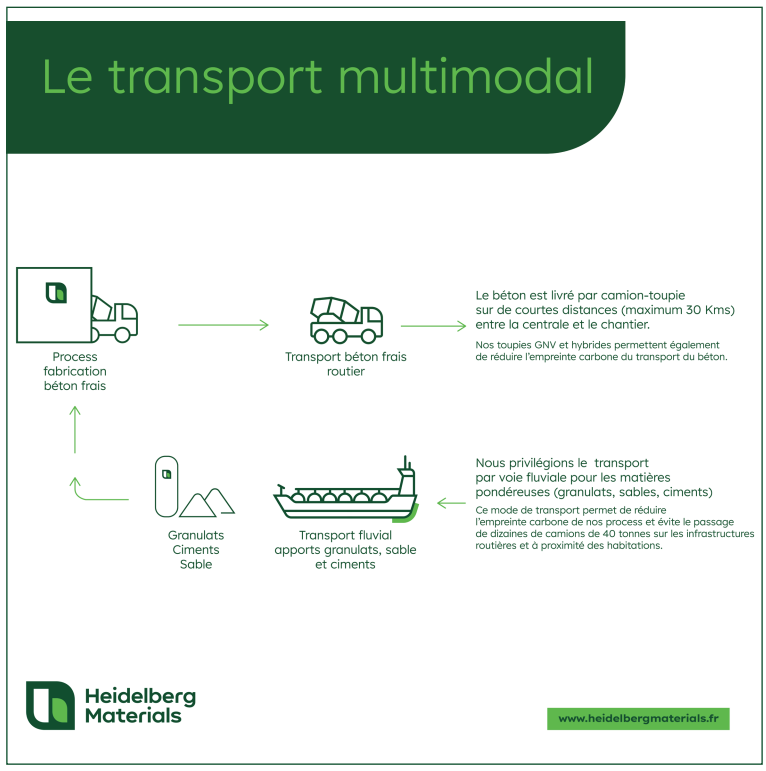 Le transport multimodal

Process fabrication béton frais

Transport béton frais routier

Le béton est livré par camion-toupie sur de courtes distances (maximum 30 Kms) entre la centrale et le chantier.

Nos toupies GNV et hybrides permettent également de réduire l'empreinte carbone du transport du béton.

Granulats Ciments Sable

Transport fluvial apports granulats, sable et ciments

Nous privilégions le transport par voie fluviale pour les matières pondéreuses (granulats, sables, ciments)

Ce mode de transport permet de réduire l'empreinte carbone de nos process et évite le passage de dizaines de camions de 40 tonnes sur les infrastructures routières et à proximité des habitations.

Heidelberg Materials

www.heidelbergmaterials.fr